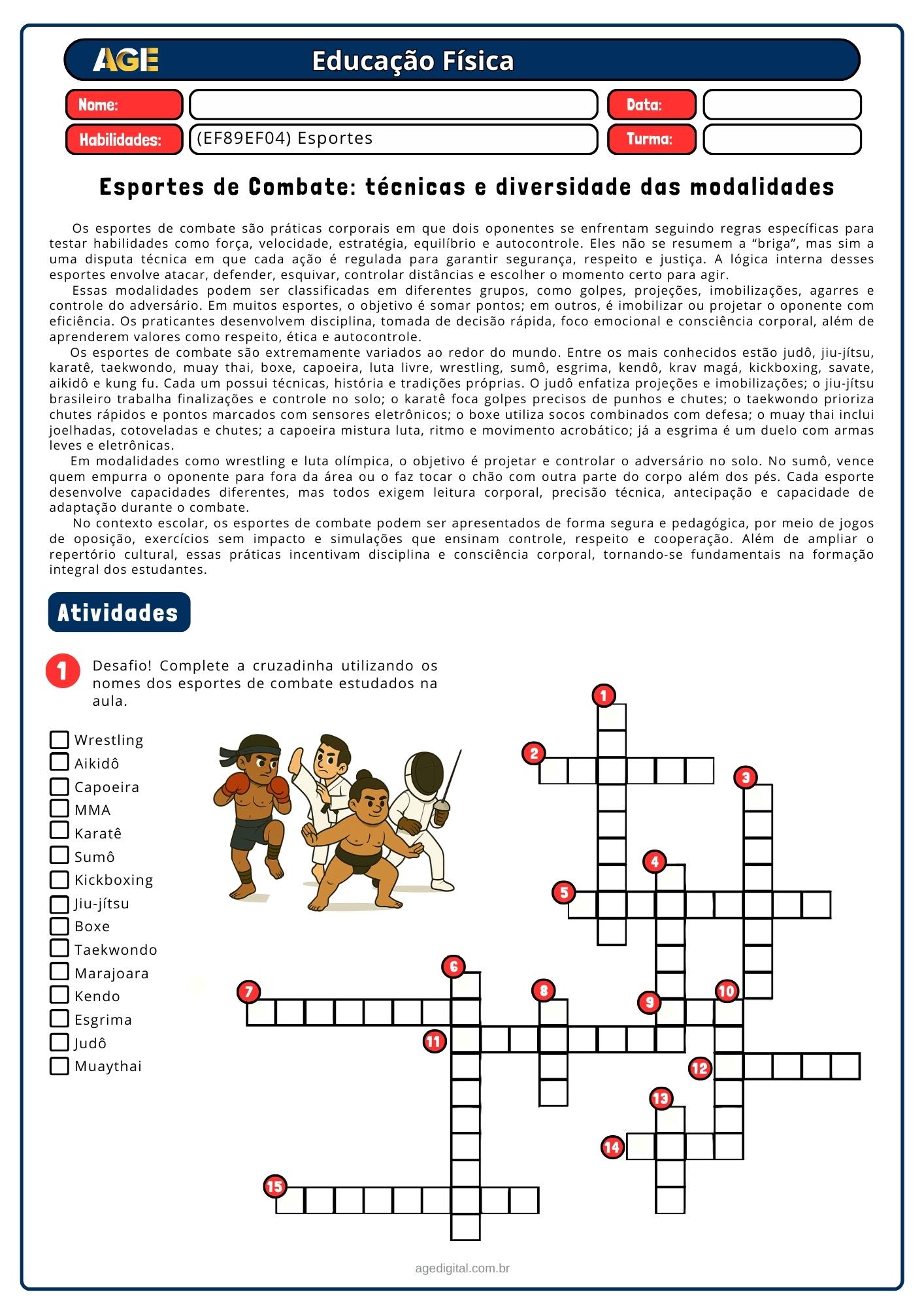 AGE Educação Física

Nome:
Data:
Habilidades: (EF89EF04) Esportes
Turma:

Esportes de Combate: técnicas e diversidade das modalidades

Os esportes de combate são práticas corporais em que dois oponentes se enfrentam seguindo regras específicas para testar habilidades como força, velocidade, estratégia, equilíbrio e autocontrole. Eles não se resumem a “briga”, mas sim a uma disputa técnica em que cada ação é regulada para garantir segurança, respeito e justiça. A lógica interna desses esportes envolve atacar, defender, esquivar, controlar distâncias e escolher o momento certo para agir.

Essas modalidades podem ser classificadas em diferentes grupos, como golpes, projeções, imobilizações, agarres e controle do adversário. Em muitos esportes, o objetivo é somar pontos; em outros, é imobilizar ou projetar o oponente com eficiência. Os praticantes desenvolvem disciplina, tomada de decisão rápida, foco emocional e consciência corporal, além de aprenderem valores como respeito, ética e autocontrole.

Os esportes de combate são extremamente variados ao redor do mundo. Entre os mais conhecidos estão judô, jiu-jítsu, karatê, taekwondo, muay thai, boxe, capoeira, luta livre, wrestling, sumô, esgrima, kendô, krav magá, kickboxing, savate, aikidô e kung fu. Cada um possui técnicas, história e tradições próprias. O judô enfatiza projeções e imobilizações; o jiu-jítsu brasileiro trabalha finalizações e controle no solo; o karatê foca golpes precisos de punhos e chutes; o taekwondo prioriza chutes rápidos e pontos marcados com sensores eletrônicos; o boxe utiliza socos combinados com defesa; o muay thai inclui joelhadas, cotoveladas e chutes; a capoeira mistura luta, ritmo e movimento acrobático; já a esgrima é um duelo com armas leves e eletrônicas.

Em modalidades como wrestling e luta olímpica, o objetivo é projetar e controlar o adversário no solo. No sumô, vence quem empurra o oponente para fora da área ou o faz tocar o chão com outra parte do corpo além dos pés. Cada esporte desenvolve capacidades diferentes, mas todos exigem leitura corporal, precisão técnica, antecipação e capacidade de adaptação durante o combate.

No contexto escolar, os esportes de combate podem ser apresentados de forma segura e pedagógica, por meio de jogos de oposição, exercícios sem impacto e simulações que ensinam controle, respeito e cooperação. Além de ampliar o repertório cultural, essas práticas incentivam disciplina e consciência corporal, tornando-se fundamentais na formação integral dos estudantes.

Atividades

1 Desafio! Complete a cruzadinha utilizando os nomes dos esportes de combate estudados na aula.

Wrestling
Aikidô
Capoeira
MMA
Karatê
Sumô
Kickboxing
Jiu-jítsu
Boxe
Taekwondo
Marajoara
Kendo
Esgrima
Judô
Muaythai

1 2 3 4 5 6 7 8 9 10 11 12 13 14 15

agedigital.com.br