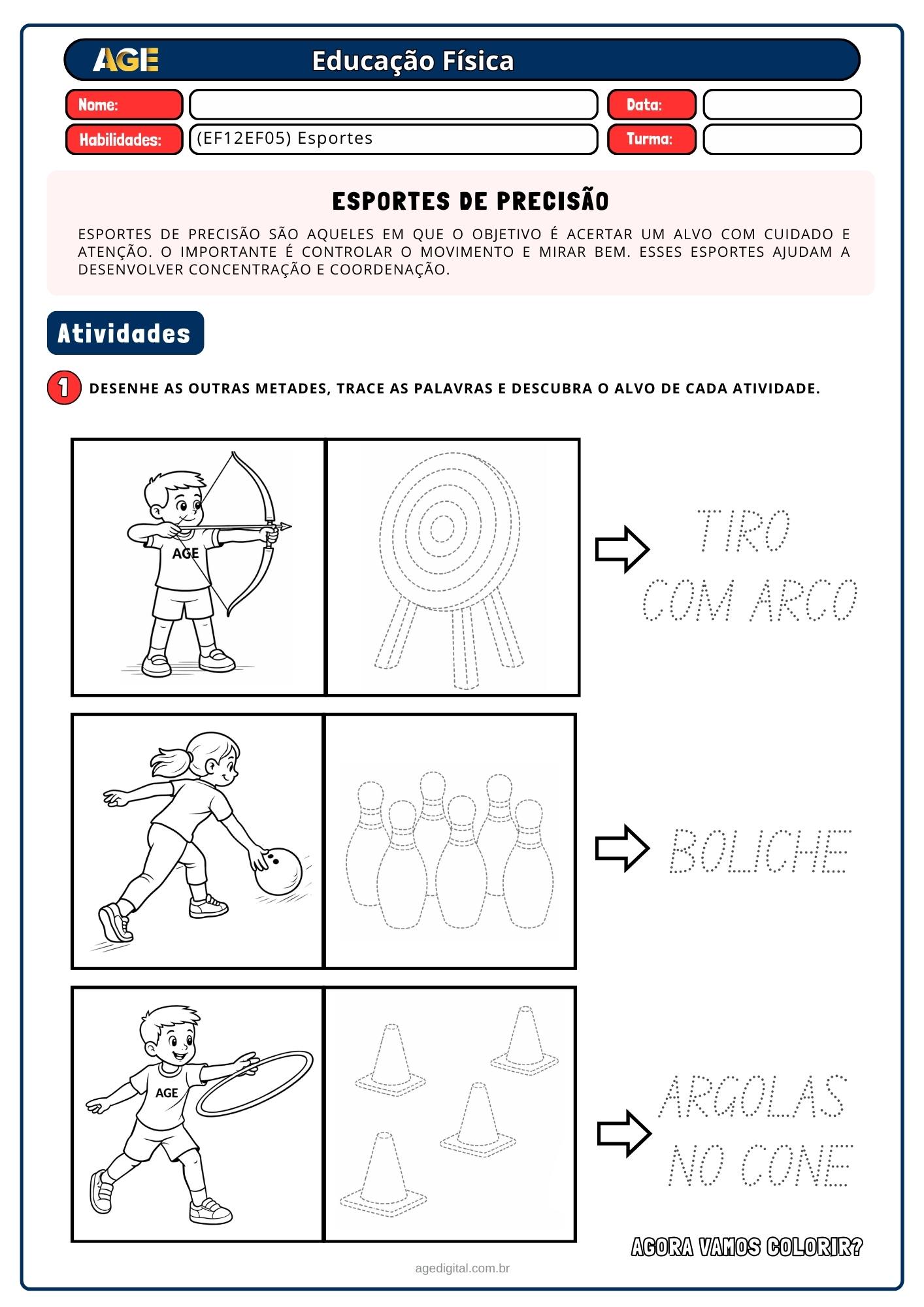 AGE Educação Física

Nome:
Data:
Habilidades: (EF12EF05) Esportes
Turma:

ESPORTES DE PRECISÃO

ESPORTES DE PRECISÃO SÃO AQUELES EM QUE O OBJETIVO É ACERTAR UM ALVO COM CUIDADO E ATENÇÃO. O IMPORTANTE É CONTROLAR O MOVIMENTO E MIRAR BEM. ESSES ESPORTES AJUDAM A DESENVOLVER CONCENTRAÇÃO E COORDENAÇÃO.

Atividades

1 DESENHE AS OUTRAS METADES, TRACE AS PALAVRAS E DESCUBRA O ALVO DE CADA ATIVIDADE.

AGE

TIRO COM ARCO

BOLICHE

AGE

ARGOLAS NO CONE

AGORA VAMOS COLORIR?

agedigital.com.br