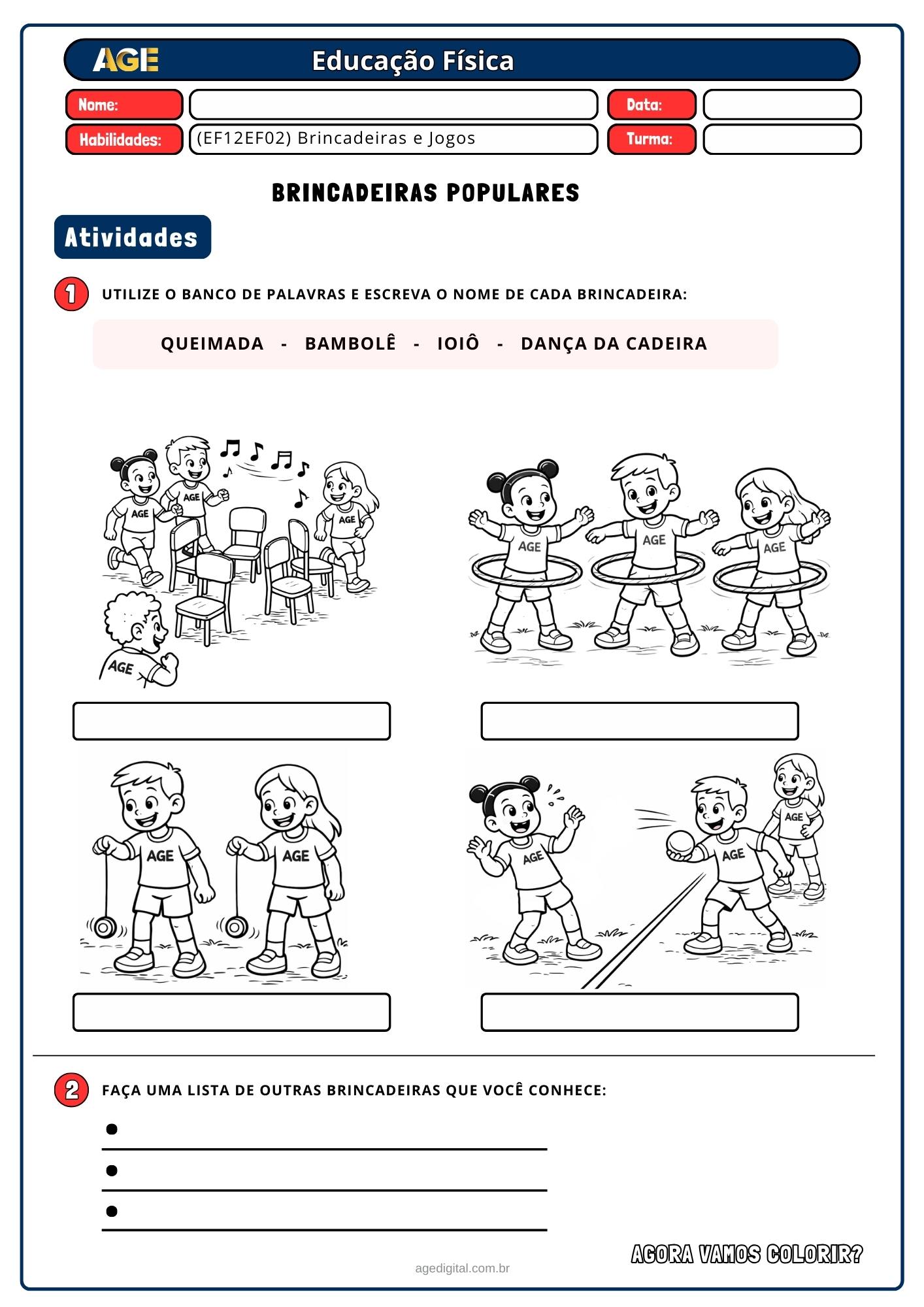 AGE Educação Física

Nome:
Data:
Habilidades: (EF12EF02) Brincadeiras e Jogos
Turma:

BRINCADEIRAS POPULARES

Atividades

1 UTILIZE O BANCO DE PALAVRAS E ESCREVA O NOME DE CADA BRINCADEIRA:

QUEIMADA - BAMBOLÊ - IOIÔ - DANÇA DA CADEIRA

AGE AGE AGE AGE
AGE AGE AGE
AGE AGE
AGE AGE AGE

2 FAÇA UMA LISTA DE OUTRAS BRINCADEIRAS QUE VOCÊ CONHECE:

AGORA VAMOS COLORIR?

agedigital.com.br